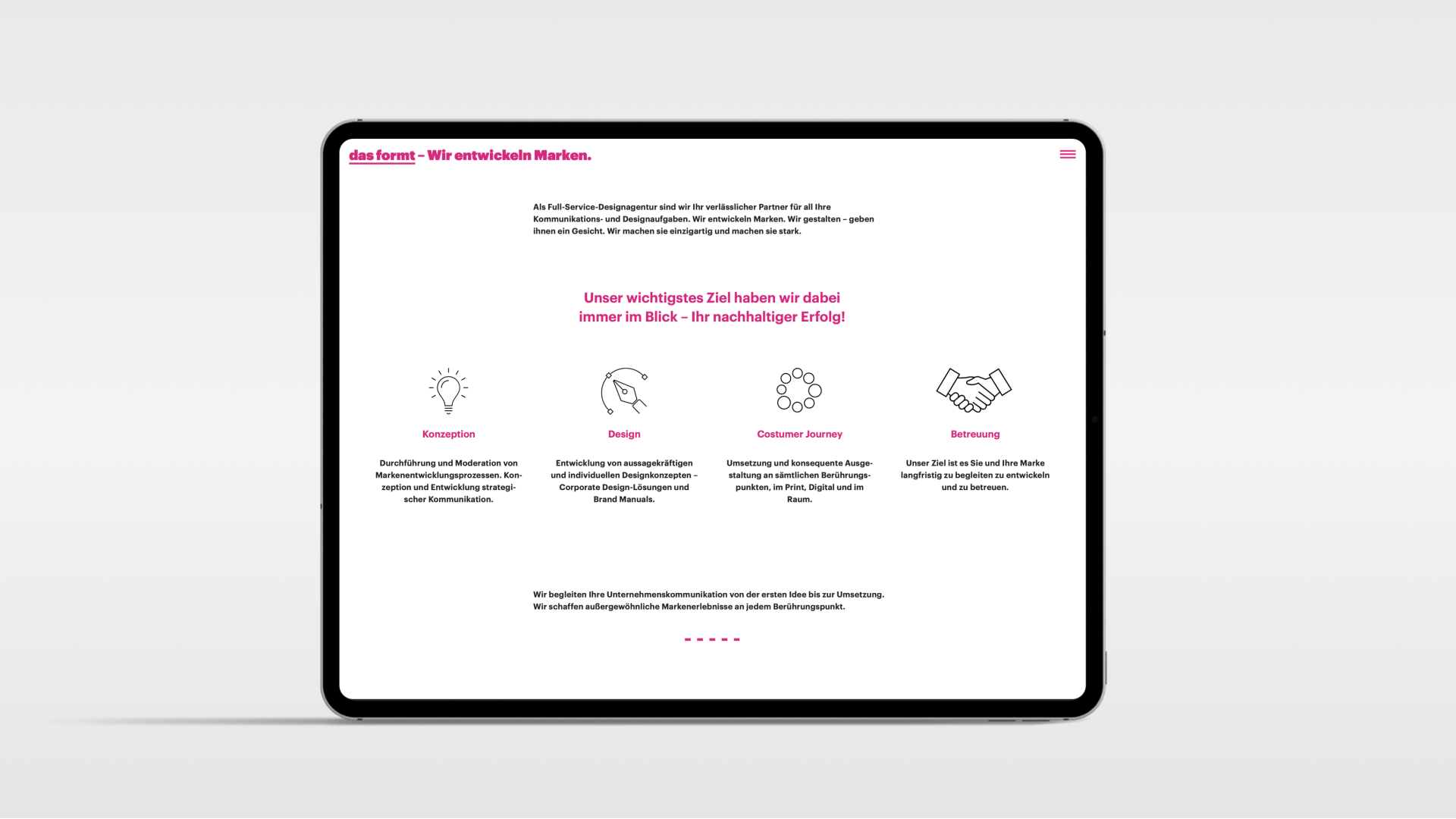 das formt – Wir entwickeln Marken.

Als Full-Service-Designagentur sind wir Ihr verlässlicher Partner für all Ihre Kommunikations- und Designaufgaben. Wir entwickeln Marken. Wir gestalten – geben ihnen ein Gesicht. Wir machen sie einzigartig und machen sie stark.

Unser wichtigstes Ziel haben wir dabei immer im Blick – Ihr nachhaltiger Erfolg!

Konzeption

Durchführung und Moderation von Markenentwicklungsprozessen. Konzeption und Entwicklung strategischer Kommunikation.

Design

Entwicklung von aussagekräftigen und individuellen Designkonzepten – Corporate Design-Lösungen und Brand Manuals.

Costumer Journey

Umsetzung und konsequente Ausgestaltung an sämtlichen Berührungspunkten, im Print, Digital und im Raum.

Betreuung

Unser Ziel ist es Sie und Ihre Marke langfristig zu begleiten zu entwickeln und zu betreuen.

Wir begleiten Ihre Unternehmenskommunikation von der ersten Idee bis zur Umsetzung. Wir schaffen außergewöhnliche Markenerlebnisse an jedem Berührungspunkt.